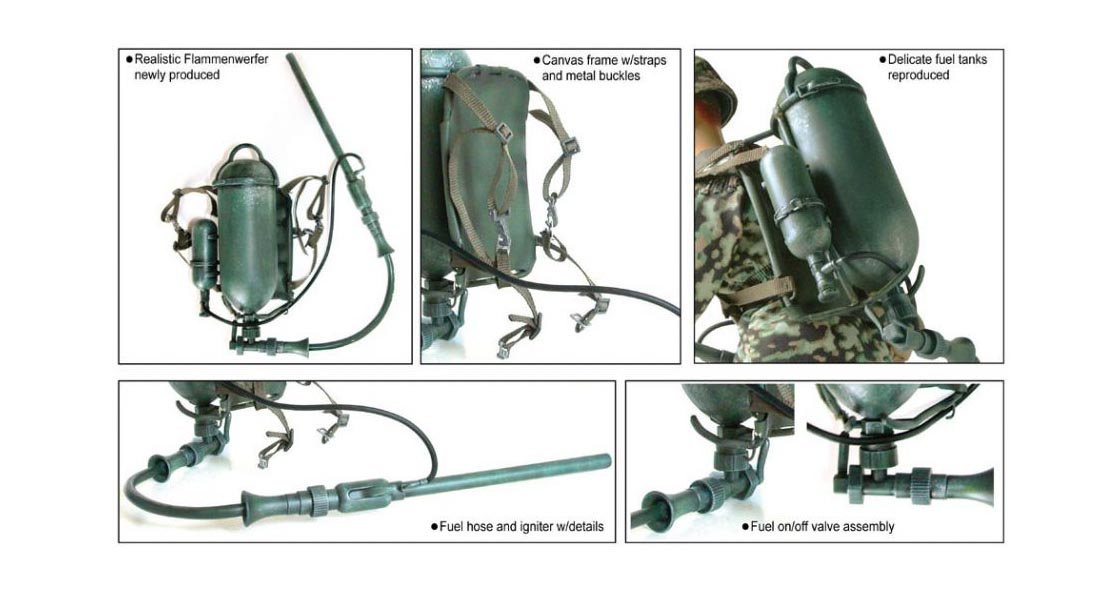 ●Realistic Flammenwerfer newly produced

●Canvas frame w/straps and metal buckles

●Delicate fuel tanks reproduced

●Fuel hose and igniter w/details

●Fuel on/off valve assembly